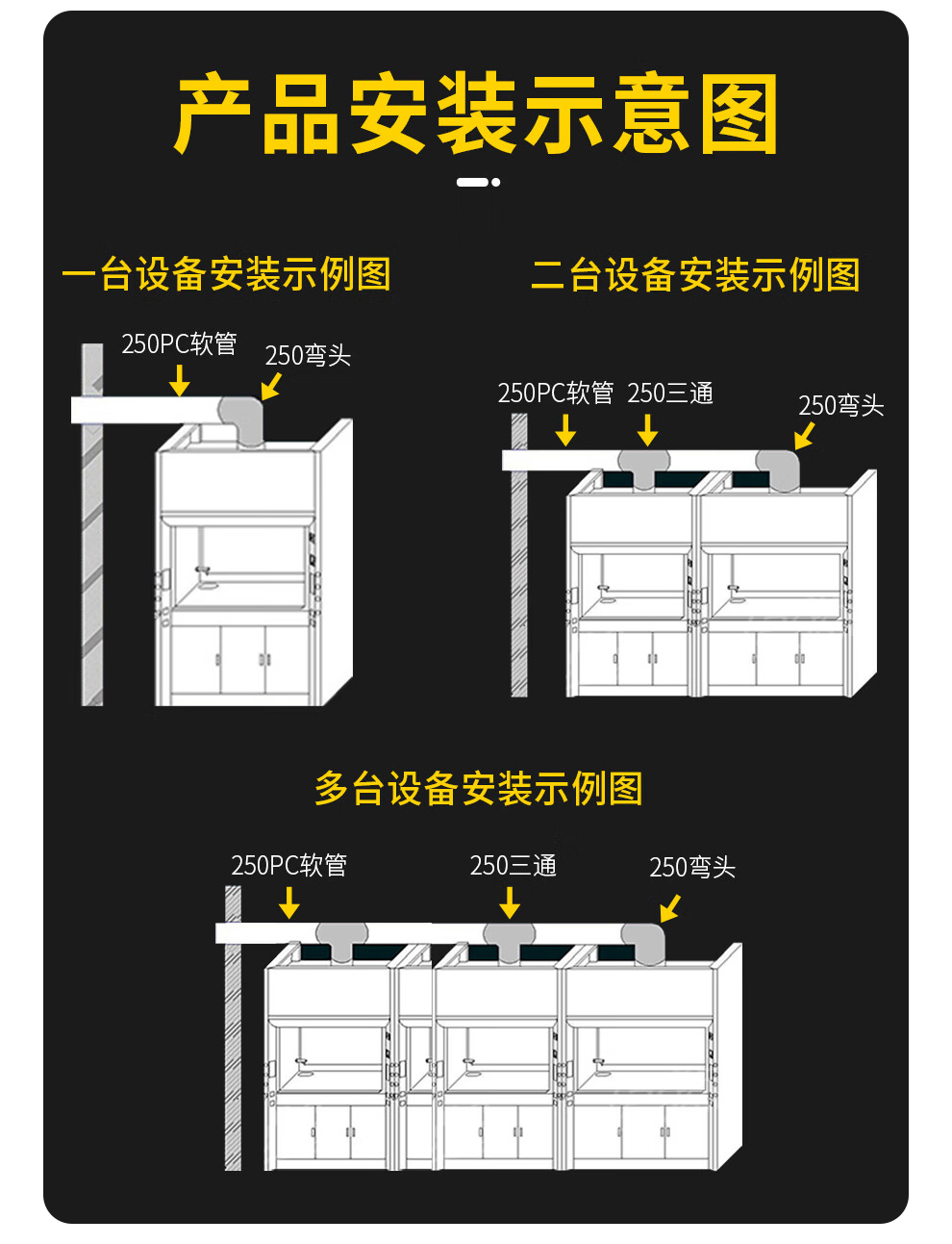 产品安装示意图

一台设备安装示例图

250PC软管
250弯头

二台设备安装示例图

250PC软管
250三通
250弯头

多台设备安装示例图

250PC软管
250三通
250弯头