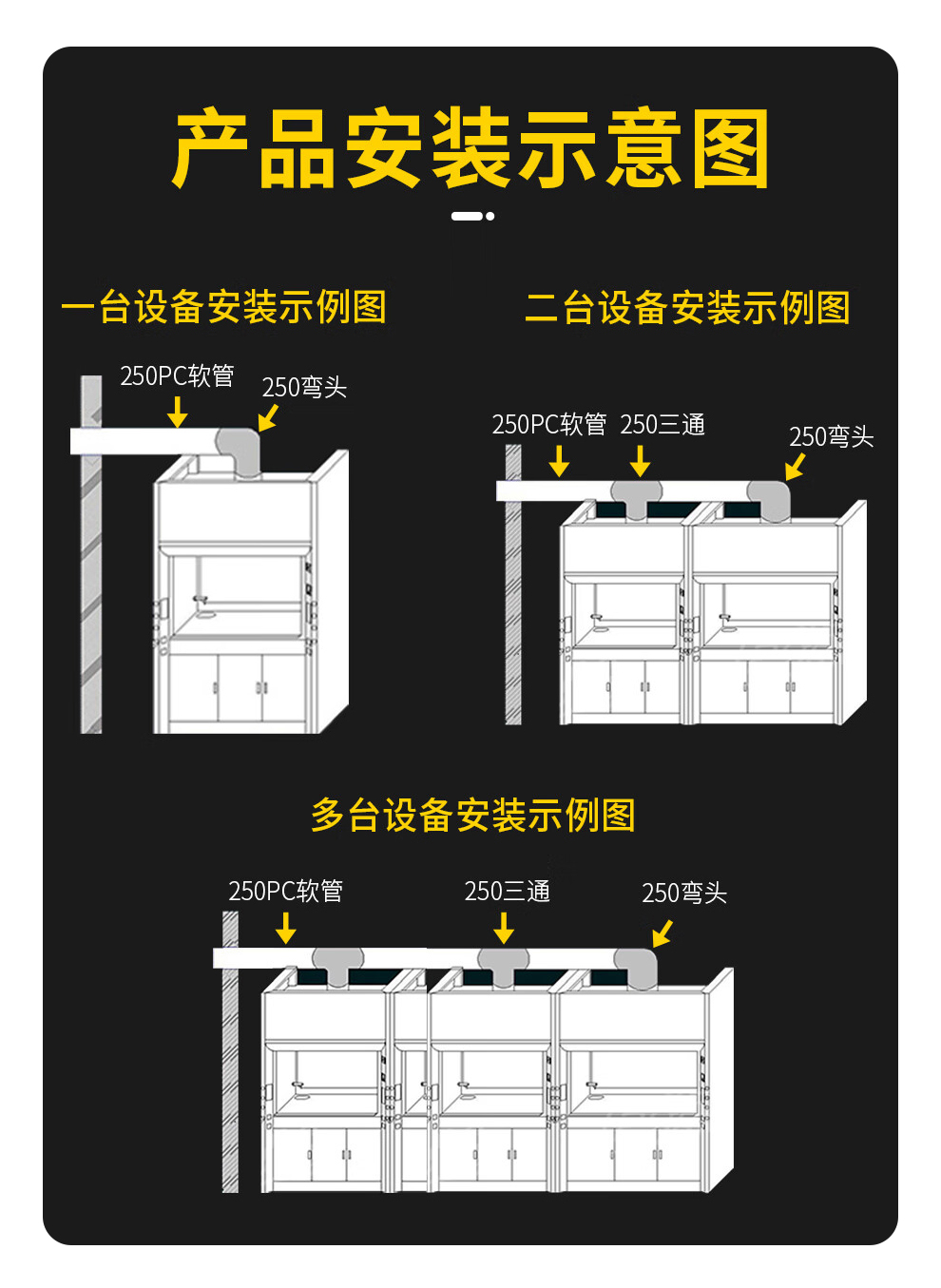 产品安装示意图

一台设备安装示例图

250PC软管

250弯头

二台设备安装示例图

250PC软管 250三通

250弯头

多台设备安装示例图

250PC软管

250三通

250弯头