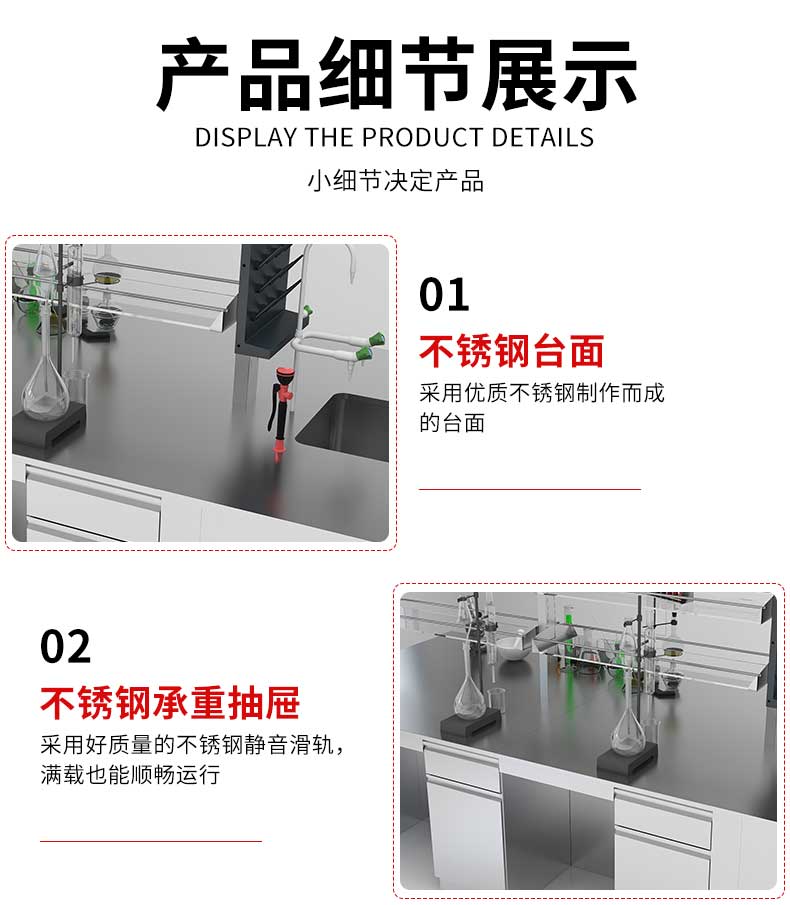 产品细节展示
DISPLAY THE PRODUCT DETAILS
小细节决定产品

01
不锈钢台面
采用优质不锈钢制作而成的台面

02
不锈钢承重抽屉
采用好质量的不锈钢静音滑轨，满载也能顺畅运行